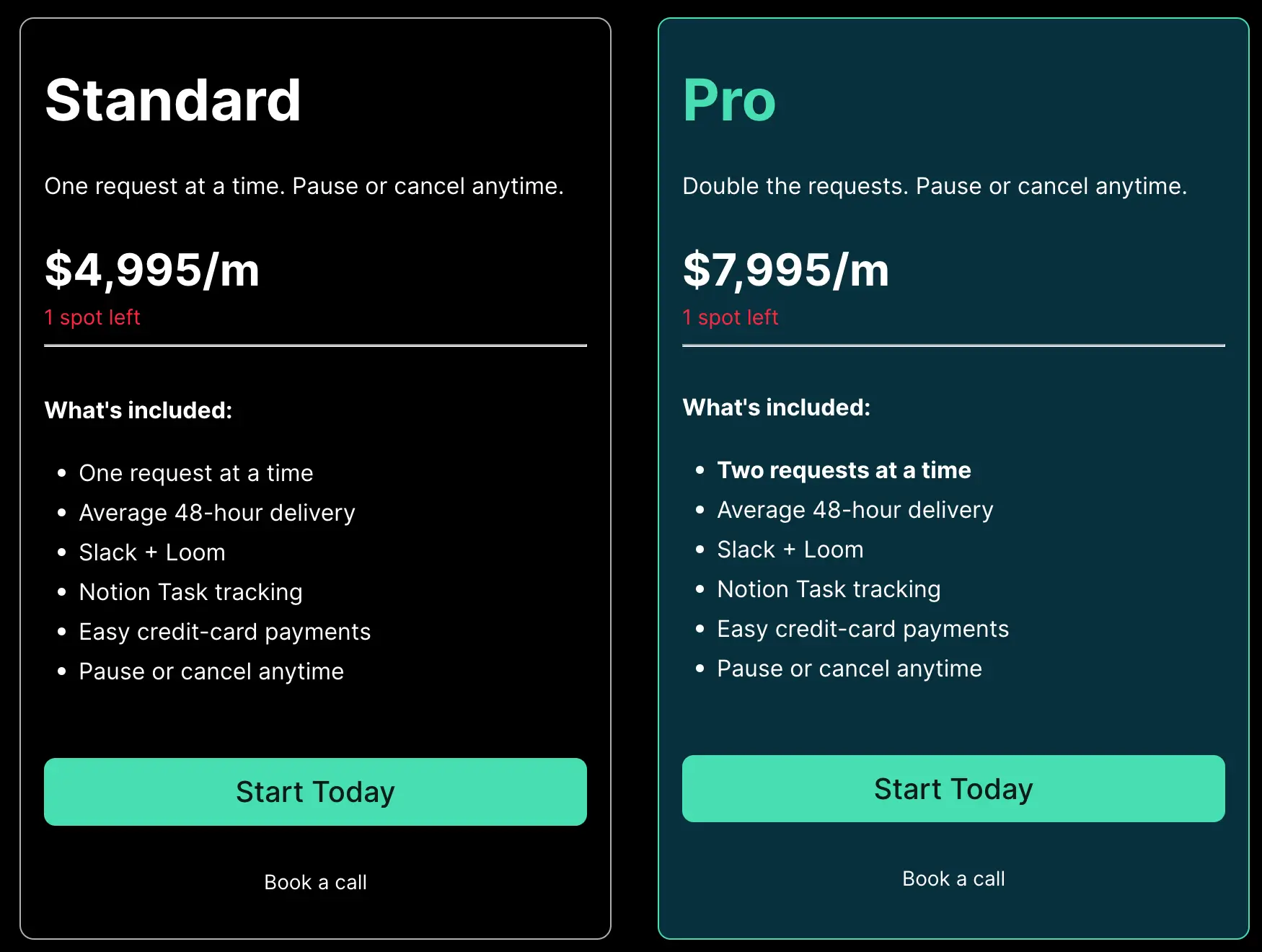 Standard

One request at a time. Pause or cancel anytime.

$4,995/m

1 spot left

What's included:

- One request at a time
- Average 48-hour delivery
- Slack + Loom
- Notion Task tracking
- Easy credit-card payments
- Pause or cancel anytime

Start Today

Book a call

Pro

Double the requests. Pause or cancel anytime.

$7,995/m

1 spot left

What's included:

- Two requests at a time
- Average 48-hour delivery
- Slack + Loom
- Notion Task tracking
- Easy credit-card payments
- Pause or cancel anytime

Start Today

Book a call